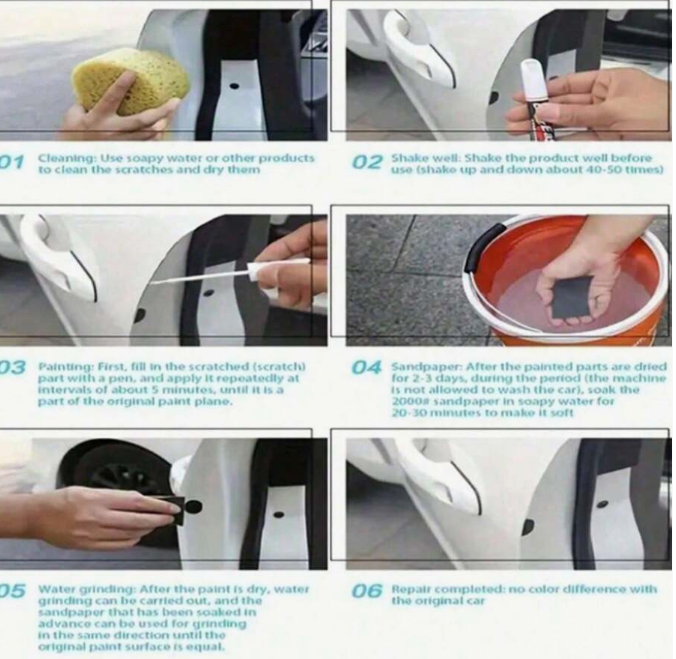 01 Cleaning: Use soapy water or other products to clean the scratches and dry them

02 Shake well: Shake the product well before use (shake up and down about 40-50 times)

03 Painting: First, fill in the scratched (scratch) part with a pen, and apply it repeatedly at intervals of about 5 minutes, until it is a part of the original paint plane.

04 Sandpaper: After the painted parts are dried for 2-3 days, during the period (the machine is not allowed to wash the car), soak the 2000# sandpaper in soapy water for 20-30 minutes to make it soft

05 Water grinding: After the paint is dry, water grinding can be carried out, and the sandpaper that has been soaked in advance can be used for grinding in the same direction until the original paint surface is equal.

06 Repair completed: no color difference with the original car